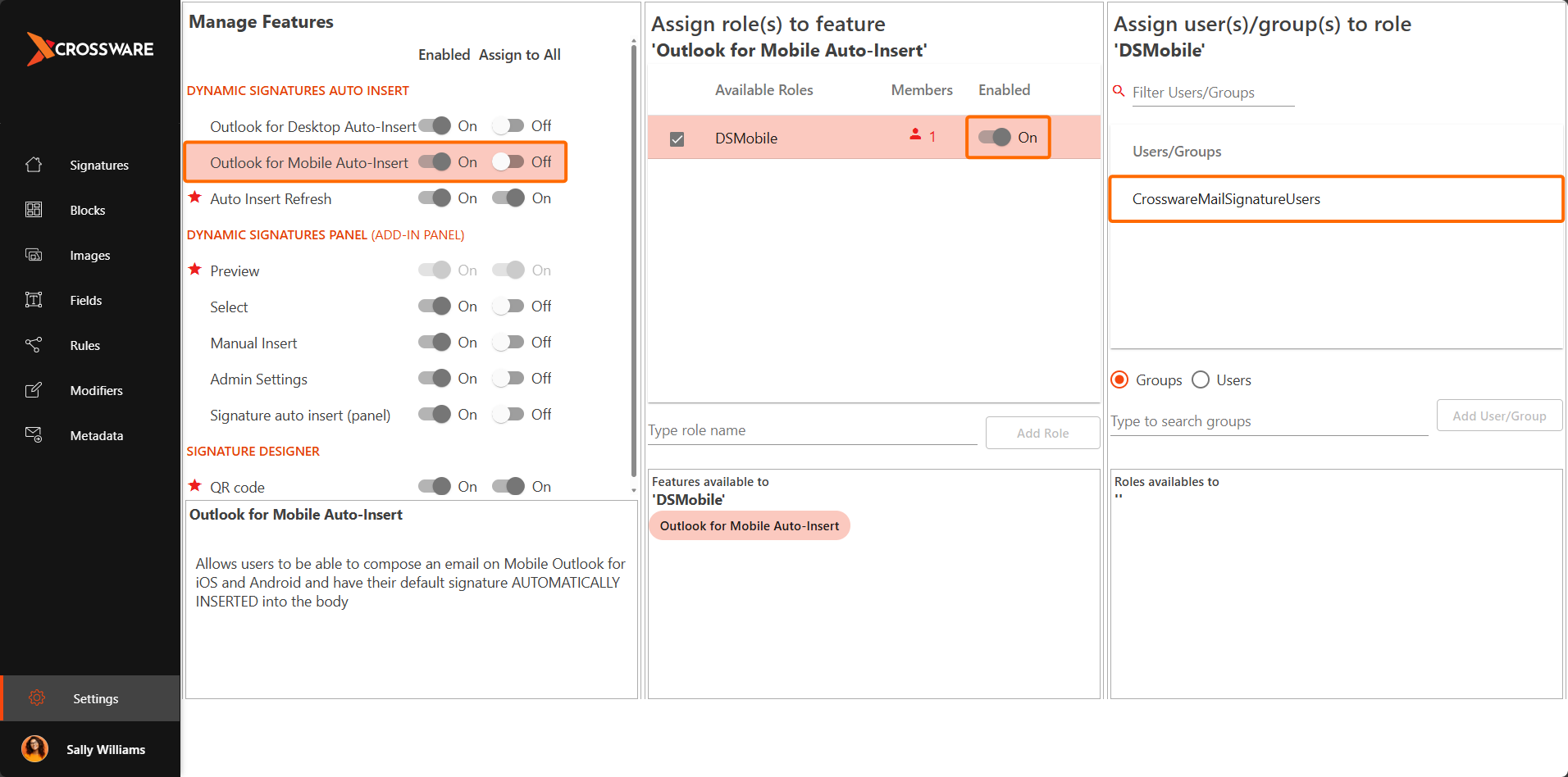 CROSSWARE

Signatures
Blocks
Images
Fields
Rules
Modifiers
Metadata

Settings
Sally Williams

Manage Features

Enabled Assign to All

DYNAMIC SIGNATURES AUTO INSERT

Outlook for Desktop Auto-Insert On Off
Outlook for Mobile Auto-Insert On Off
Auto Insert Refresh On On

DYNAMIC SIGNATURES PANEL (ADD-IN PANEL)

Preview On On
Select On Off
Manual Insert On Off
Admin Settings On Off
Signature auto insert (panel) On Off

SIGNATURE DESIGNER

QR code On On

Outlook for Mobile Auto-Insert

Allows users to be able to compose an email on Mobile Outlook for iOS and Android and have their default signature AUTOMATICALLY INSERTED into the body

Assign role(s) to feature 'Outlook for Mobile Auto-Insert'

| Available Roles | Members | Enabled |
|---|---|---|
| DSMobile | 1 | On |

Type role name
Add Role

Features available to 'DSMobile'
Outlook for Mobile Auto-Insert

Assign user(s)/group(s) to role 'DSMobile'

Filter Users/Groups

Users/Groups

CrosswareMailSignatureUsers

Groups Users

Type to search groups
Add User/Group

Roles availables to
''